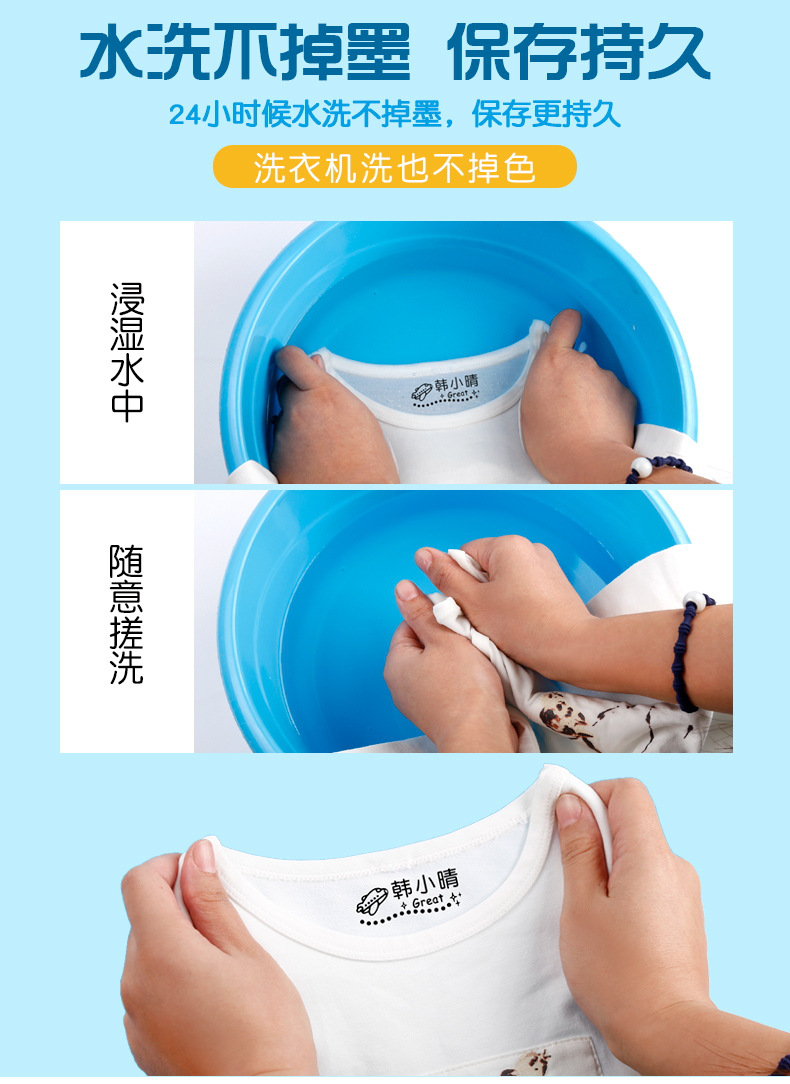 水洗不掉墨 保存持久

24小时候水洗不掉墨，保存更持久

洗衣机洗也不掉色

浸湿水中

韩小晴
Great

随意搓洗

韩小晴
Great